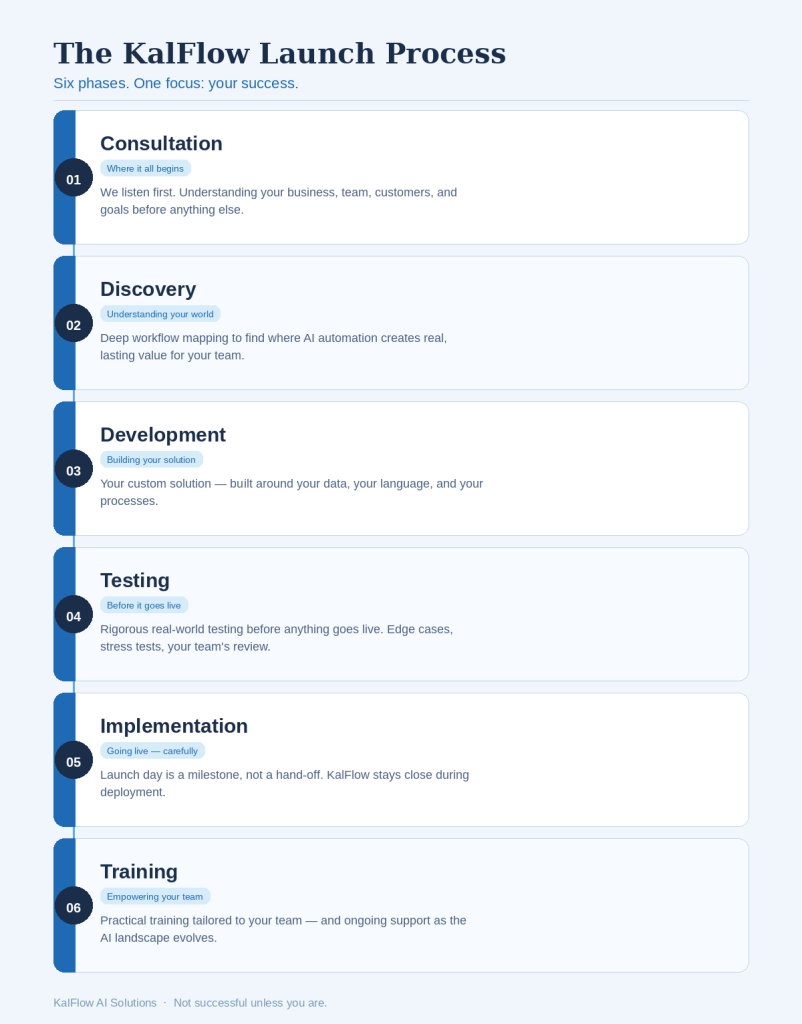 The KalFlow Launch Process
Six phases. One focus: your success.

01
Consultation
Where it all begins
We listen first. Understanding your business, team, customers, and goals before anything else.

02
Discovery
Understanding your world
Deep workflow mapping to find where AI automation creates real, lasting value for your team.

03
Development
Building your solution
Your custom solution — built around your data, your language, and your processes.

04
Testing
Before it goes live
Rigorous real-world testing before anything goes live. Edge cases, stress tests, your team's review.

05
Implementation
Going live — carefully
Launch day is a milestone, not a hand-off. KalFlow stays close during deployment.

06
Training
Empowering your team
Practical training tailored to your team — and ongoing support as the AI landscape evolves.

KalFlow AI Solutions · Not successful unless you are.